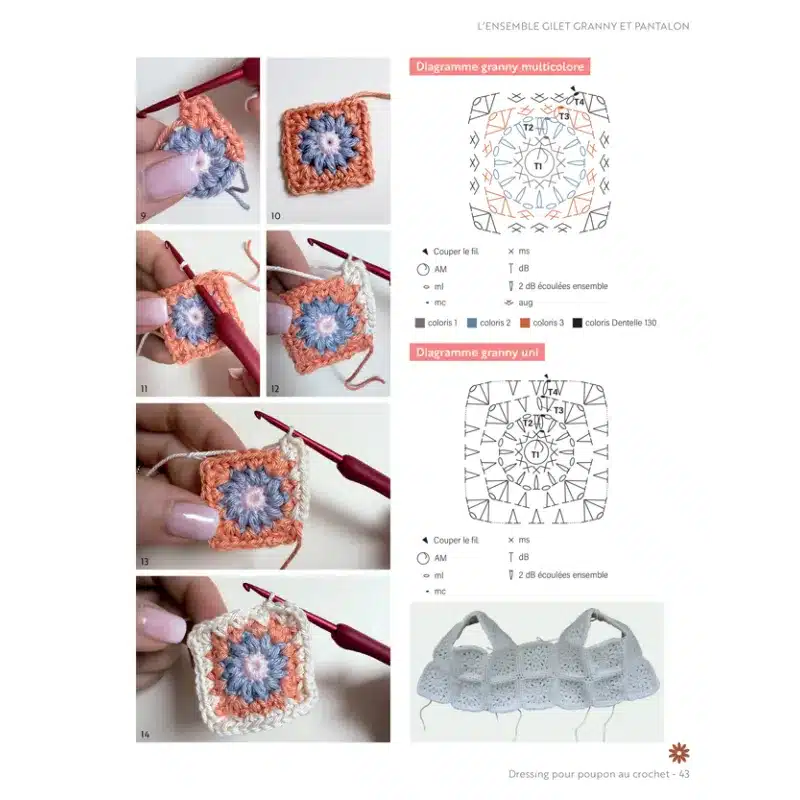 L'ENSEMBLE GILET GRANNY ET PANTALON

9

10

11

12

13

14

Diagramme granny multicolore

T4
T3
T2
T1

Couper le fil.
AM
ml
mc
ms
dB
2 dB écoulées ensemble
aug

coloris 1
coloris 2
coloris 3
coloris Dentelle 130

Diagramme granny uni

T4
T3
T2
T1

Couper le fil.
AM
ml
mc
ms
dB
2 dB écoulées ensemble

Dressing pour poupon au crochet - 43